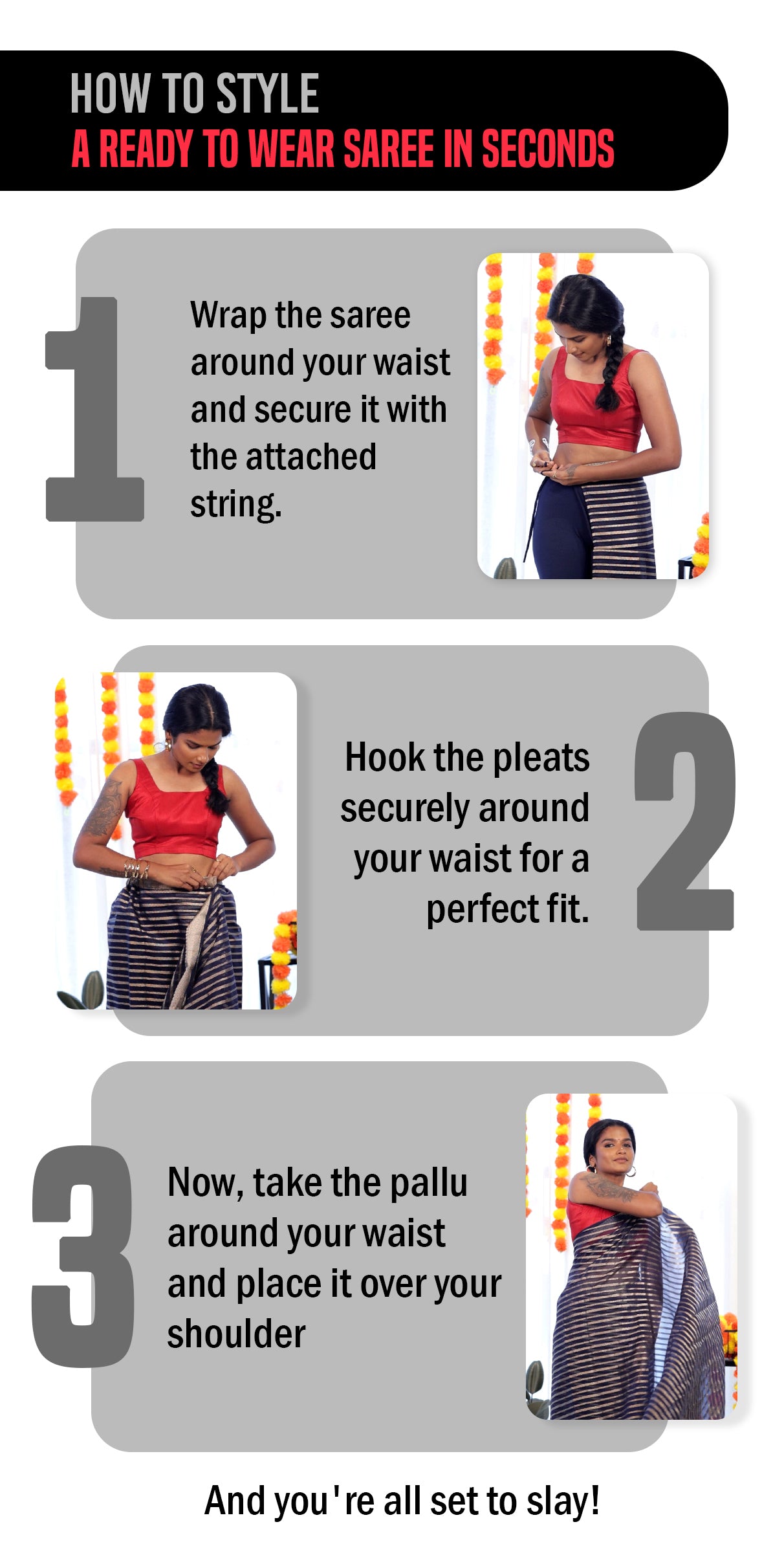 HOW TO STYLE
A READY TO WEAR SAREE IN SECONDS

1

Wrap the saree around your waist and secure it with the attached string.

Hook the pleats securely around your waist for a perfect fit.

2

3

Now, take the pallu around your waist and place it over your shoulder

And you're all set to slay!